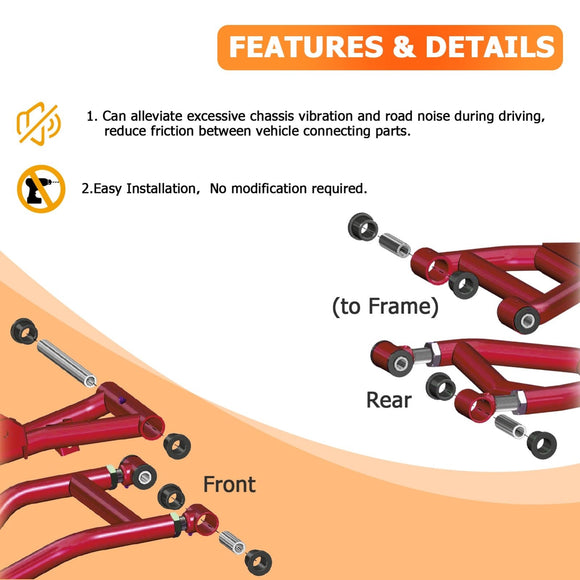 FEATURES & DETAILS

1. Can alleviate excessive chassis vibration and road noise during driving, reduce friction between vehicle connecting parts.

2.Easy Installation, No modification required.

(to Frame)

Rear

Front