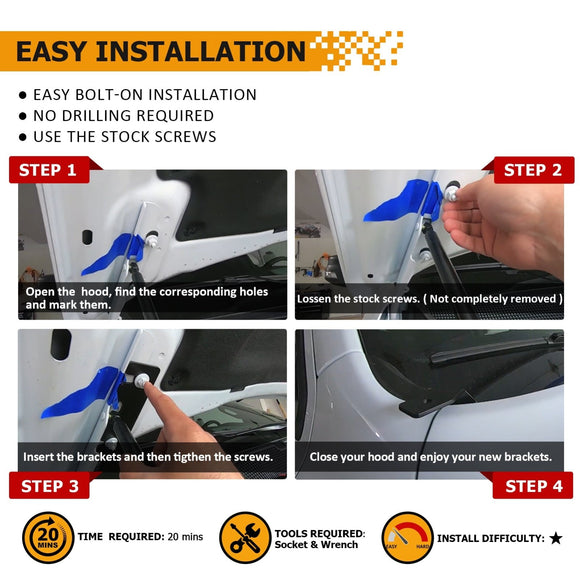 EASY INSTALLATION

● EASY BOLT-ON INSTALLATION
● NO DRILLING REQUIRED
● USE THE STOCK SCREWS

STEP 1

Open the hood, find the corresponding holes and mark them.

STEP 2

Lossen the stock screws. ( Not completely removed )

Insert the brackets and then tigthen the screws.

STEP 3

Close your hood and enjoy your new brackets.

STEP 4

20 MINS

TIME REQUIRED: 20 mins

TOOLS REQUIRED: Socket & Wrench

EASY HARD

INSTALL DIFFICULTY: ★