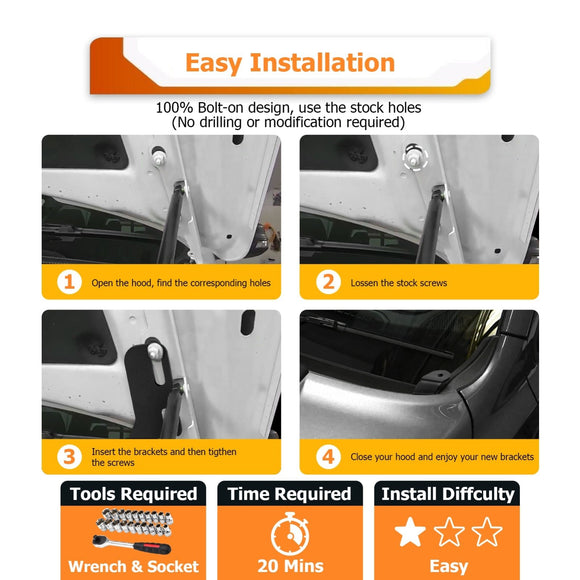 Easy Installation

100% Bolt-on design, use the stock holes
(No drilling or modification required)

1 Open the hood, find the corresponding holes

2 Lossen the stock screws

3 Insert the brackets and then tigthen the screws

4 Close your hood and enjoy your new brackets

Tools Required
Wrench & Socket

Time Required
20 Mins

Install Diffculty
Easy