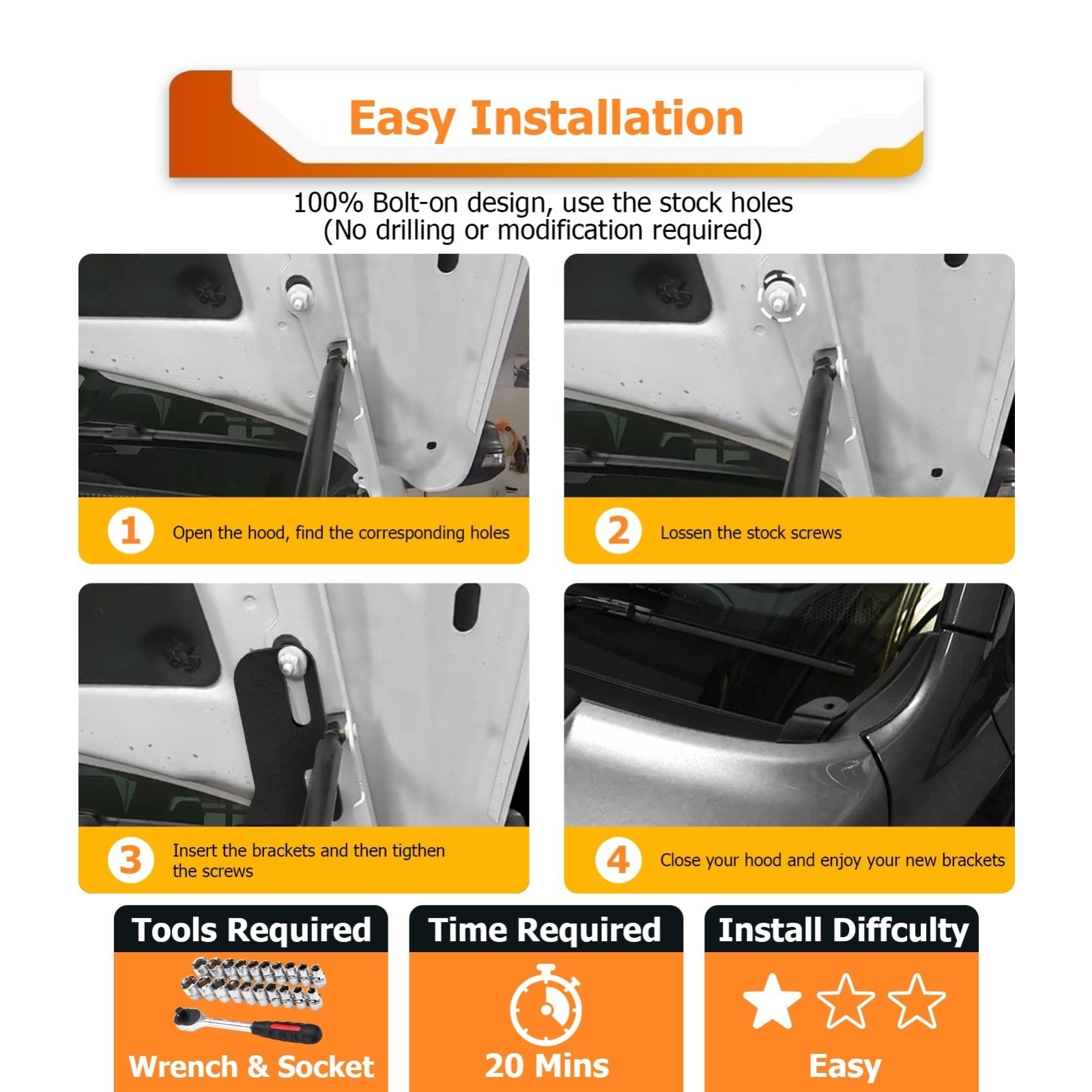 Easy Installation

100% Bolt-on design, use the stock holes
(No drilling or modification required)

1 Open the hood, find the corresponding holes

2 Lossen the stock screws

3 Insert the brackets and then tigthen the screws

4 Close your hood and enjoy your new brackets

Tools Required

Wrench & Socket

Time Required

20 Mins

Install Diffculty

Easy