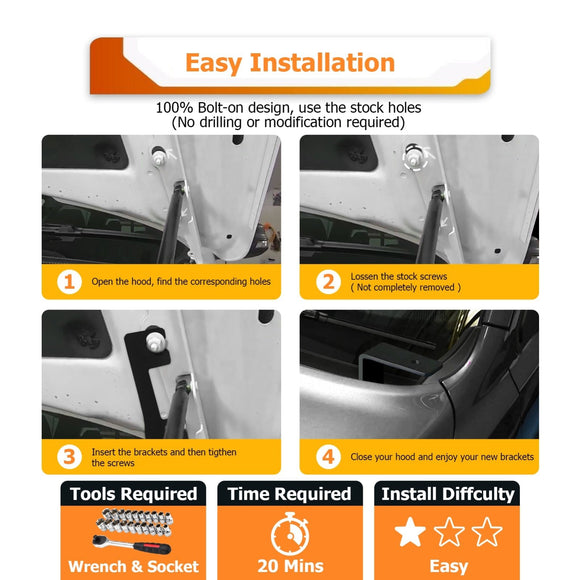 Easy Installation

100% Bolt-on design, use the stock holes
(No drilling or modification required)

1 Open the hood, find the corresponding holes

2 Lossen the stock screws
( Not completely removed )

3 Insert the brackets and then tigthen the screws

4 Close your hood and enjoy your new brackets

Tools Required
Wrench & Socket

Time Required
20 Mins

Install Diffculty
Easy