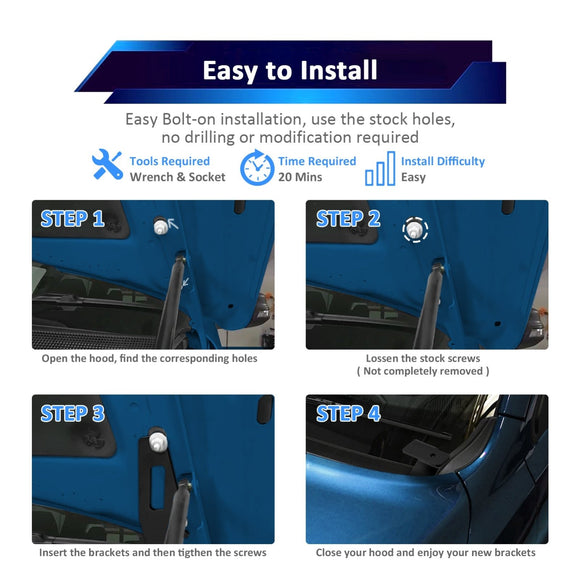 Easy to Install

Easy Bolt-on installation, use the stock holes, no drilling or modification required

Tools Required
Wrench & Socket

Time Required
20 Mins

Install Difficulty
Easy

STEP 1

Open the hood, find the corresponding holes

STEP 2

Lossen the stock screws
( Not completely removed )

STEP 3

Insert the brackets and then tigthen the screws

STEP 4

Close your hood and enjoy your new brackets