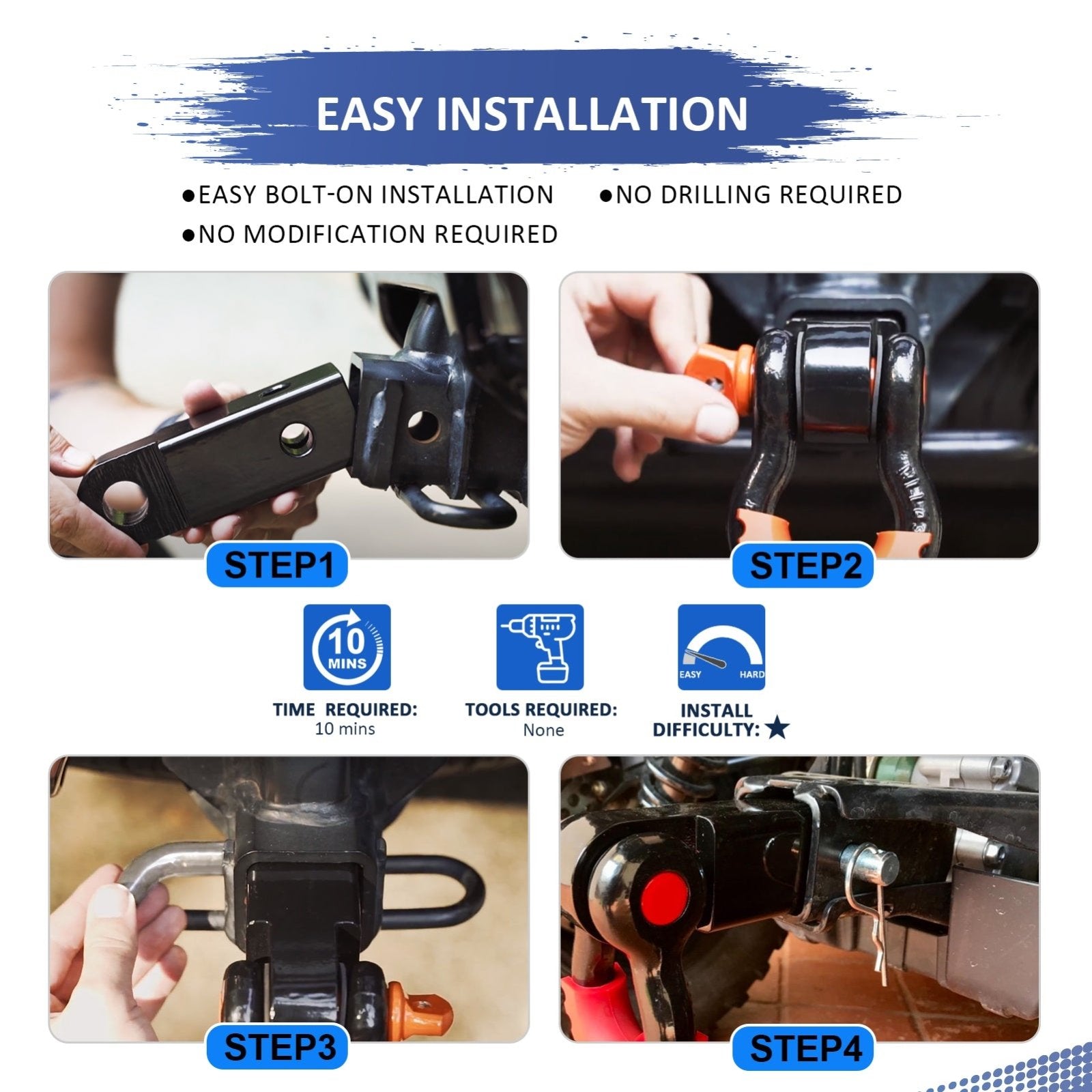 EASY INSTALLATION

●EASY BOLT-ON INSTALLATION ●NO DRILLING REQUIRED
●NO MODIFICATION REQUIRED

STEP1

STEP2

10 MINS

TIME REQUIRED:
10 mins

TOOLS REQUIRED:
None

EASY HARD

INSTALL DIFFICULTY: ★

STEP3

STEP4