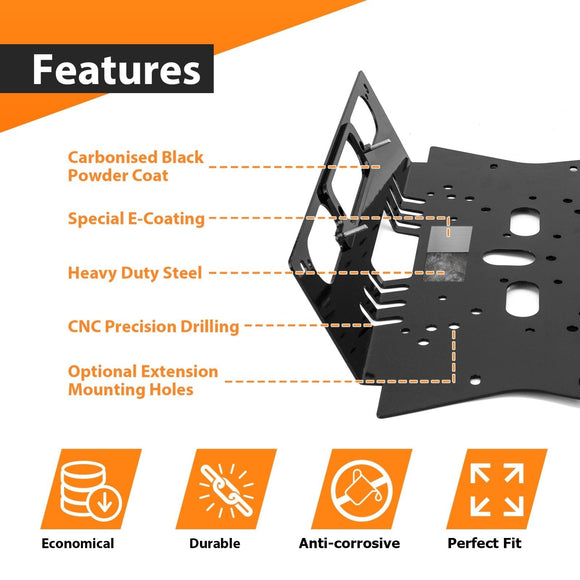 Features

Carbonised Black Powder Coat

Special E-Coating

Heavy Duty Steel

CNC Precision Drilling

Optional Extension Mounting Holes

Economical

Durable

Anti-corrosive

Perfect Fit