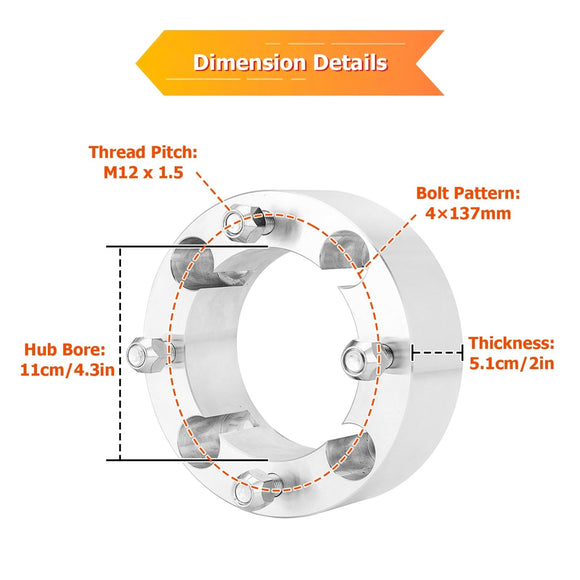 Dimension Details

Thread Pitch:
M12 x 1.5

Bolt Pattern:
4×137mm

Hub Bore:
11cm/4.3in

Thickness:
5.1cm/2in