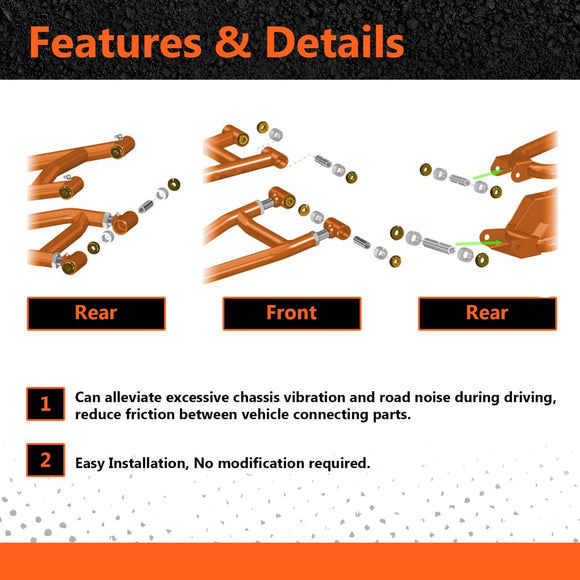 Features & Details

Rear

Front

Rear

1 Can alleviate excessive chassis vibration and road noise during driving, reduce friction between vehicle connecting parts.

2 Easy Installation, No modification required.