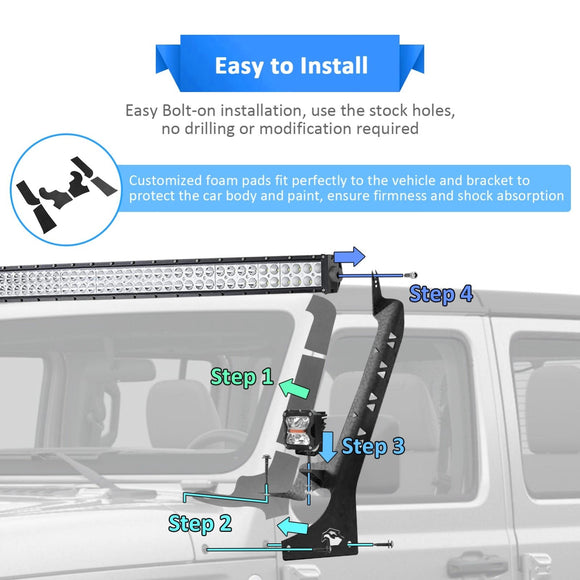 Easy to Install

Easy Bolt-on installation, use the stock holes, no drilling or modification required

Customized foam pads fit perfectly to the vehicle and bracket to protect the car body and paint, ensure firmness and shock absorption

Step 4

Step 1

Step 3

Step 2