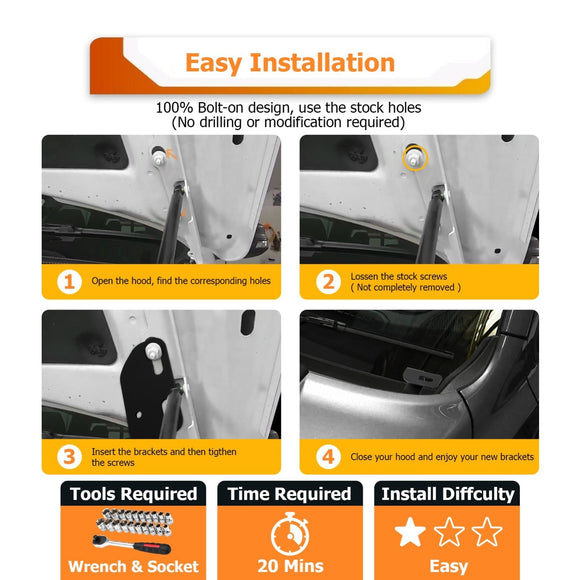 Easy Installation

100% Bolt-on design, use the stock holes
(No drilling or modification required)

1 Open the hood, find the corresponding holes

2 Lossen the stock screws
( Not completely removed )

3 Insert the brackets and then tigthen the screws

4 Close your hood and enjoy your new brackets

Tools Required
Wrench & Socket

Time Required
20 Mins

Install Diffculty
Easy