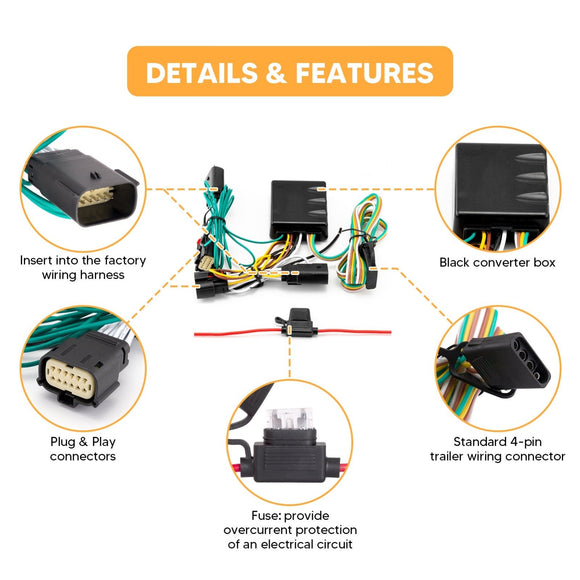 DETAILS & FEATURES

Insert into the factory wiring harness

Black converter box

Plug & Play connectors

Standard 4-pin trailer wiring connector

Fuse: provide overcurrent protection of an electrical circuit