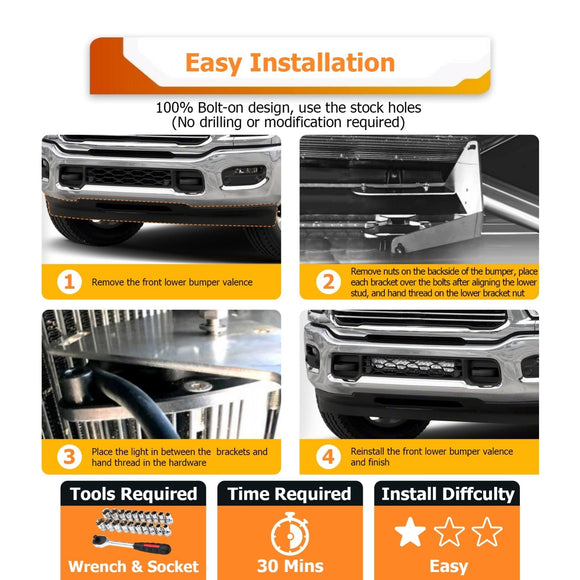 Easy Installation

100% Bolt-on design, use the stock holes
(No drilling or modification required)

1 Remove the front lower bumper valence

2 Remove nuts on the backside of the bumper, place each bracket over the bolts after aligning the lower stud, and hand thread on the lower bracket nut

3 Place the light in between the brackets and hand thread in the hardware

4 Reinstall the front lower bumper valence and finish

Tools Required

Wrench & Socket

Time Required

30 Mins

Install Diffculty

Easy