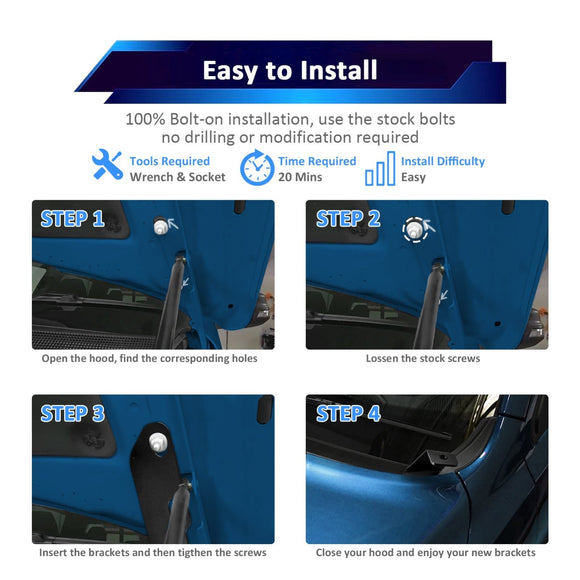 Easy to Install

100% Bolt-on installation, use the stock bolts no drilling or modification required

Tools Required
Wrench & Socket

Time Required
20 Mins

Install Difficulty
Easy

STEP 1
Open the hood, find the corresponding holes

STEP 2
Lossen the stock screws

STEP 3
Insert the brackets and then tigthen the screws

STEP 4
Close your hood and enjoy your new brackets