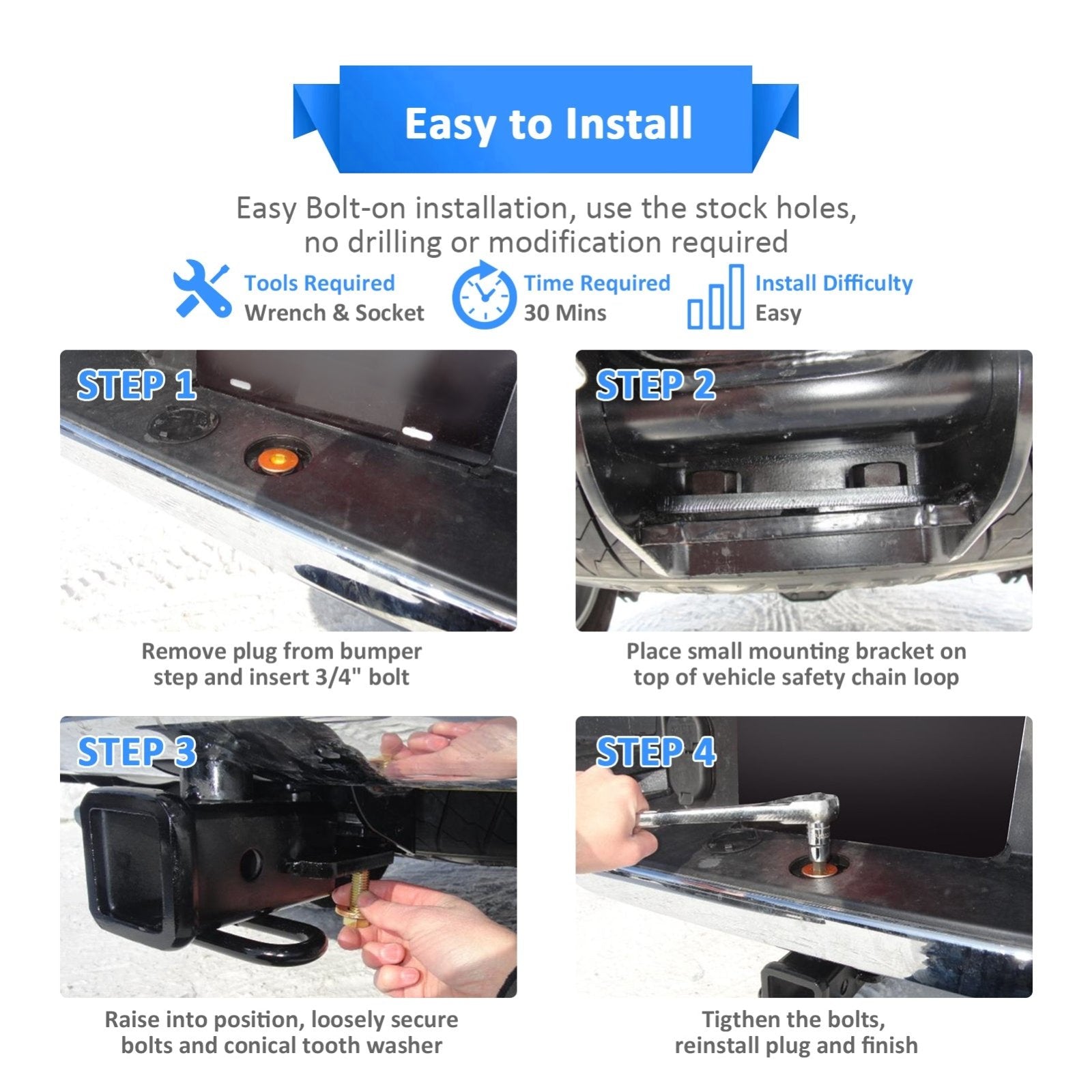 Easy to Install

Easy Bolt-on installation, use the stock holes, no drilling or modification required

Tools Required
Wrench & Socket

Time Required
30 Mins

Install Difficulty
Easy

STEP 1

Remove plug from bumper step and insert 3/4" bolt

STEP 2

Place small mounting bracket on top of vehicle safety chain loop

STEP 3

Raise into position, loosely secure bolts and conical tooth washer

STEP 4

Tigthen the bolts, reinstall plug and finish