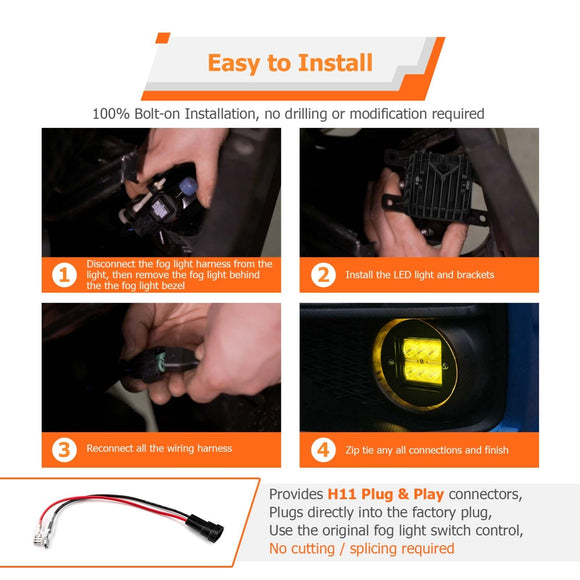 Easy to Install

100% Bolt-on Installation, no drilling or modification required

1 Disconnect the fog light harness from the light, then remove the fog light behind the the fog light bezel

2 Install the LED light and brackets

3 Reconnect all the wiring harness

4 Zip tie any all connections and finish

Provides H11 Plug & Play connectors, Plugs directly into the factory plug, Use the original fog light switch control, No cutting / splicing required