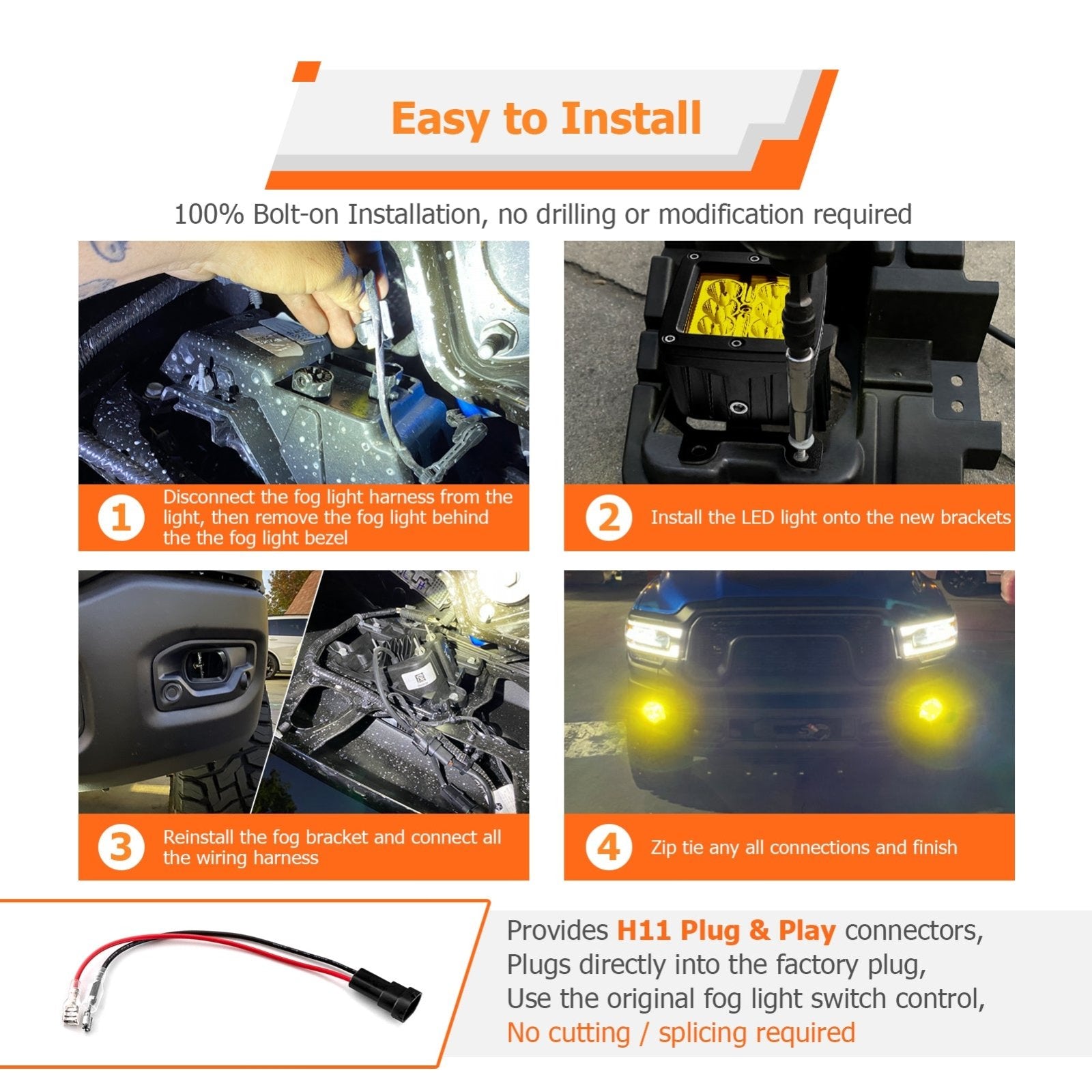 Easy to Install

100% Bolt-on Installation, no drilling or modification required

1 Disconnect the fog light harness from the light, then remove the fog light behind the the fog light bezel

2 Install the LED light onto the new brackets

3 Reinstall the fog bracket and connect all the wiring harness

4 Zip tie any all connections and finish

Provides H11 Plug & Play connectors,
Plugs directly into the factory plug,
Use the original fog light switch control,
No cutting / splicing required