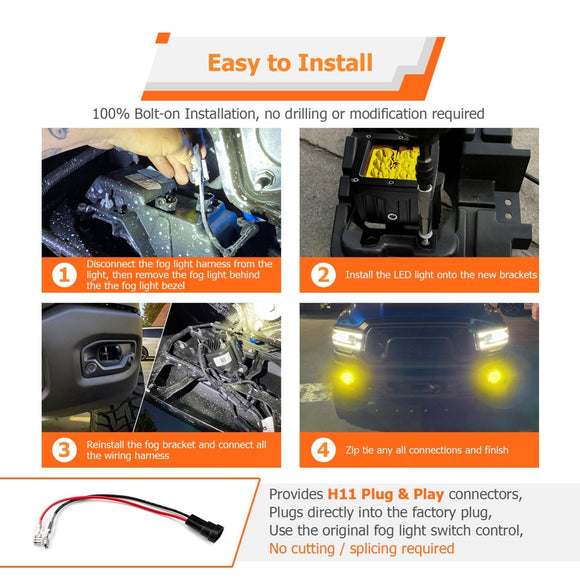 Easy to Install

100% Bolt-on Installation, no drilling or modification required

1 Disconnect the fog light harness from the light, then remove the fog light behind the the fog light bezel

2 Install the LED light onto the new brackets

3 Reinstall the fog bracket and connect all the wiring harness

4 Zip tie any all connections and finish

Provides H11 Plug & Play connectors,
Plugs directly into the factory plug,
Use the original fog light switch control,
No cutting / splicing required