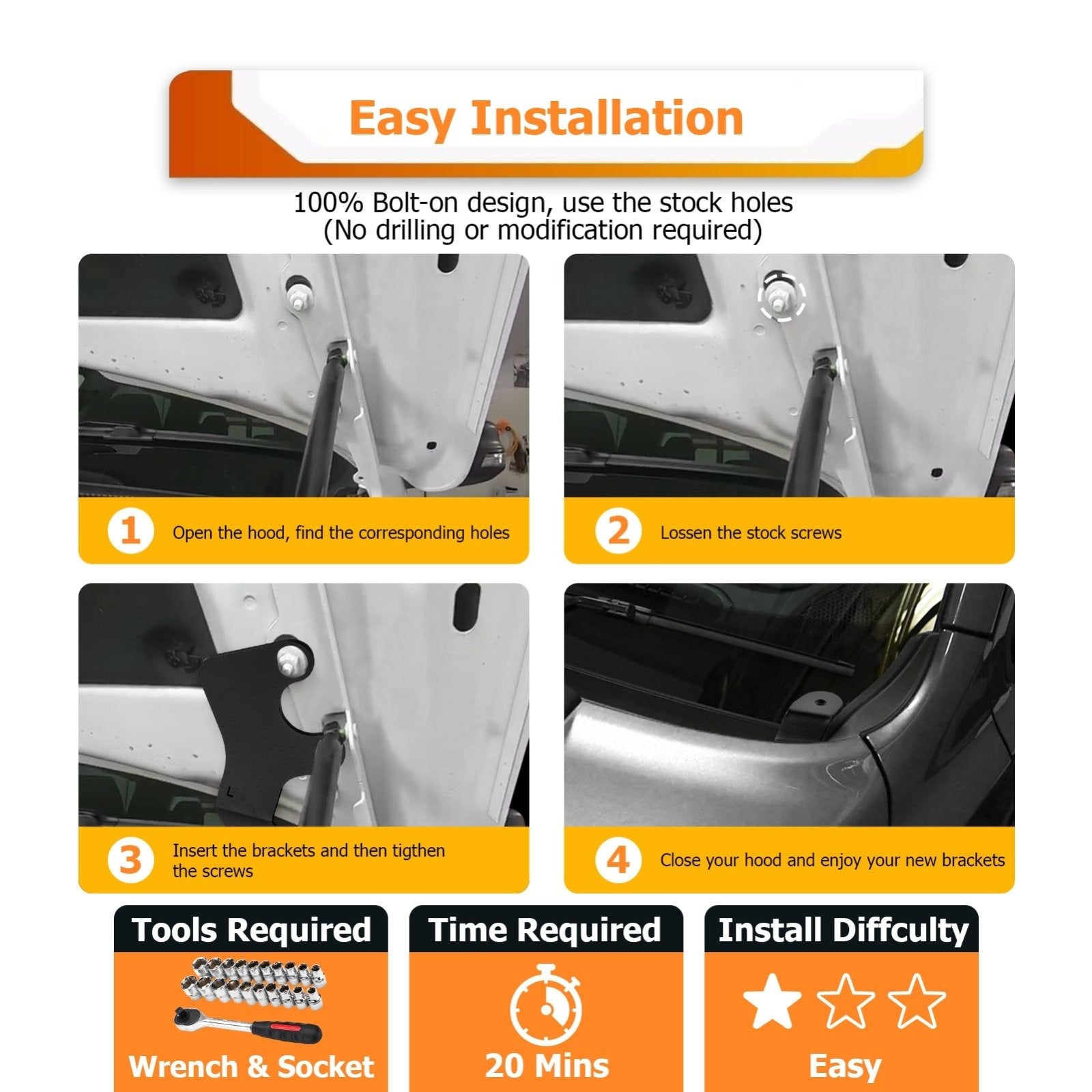 Easy Installation

100% Bolt-on design, use the stock holes
(No drilling or modification required)

1 Open the hood, find the corresponding holes

2 Lossen the stock screws

L

3 Insert the brackets and then tigthen the screws

4 Close your hood and enjoy your new brackets

Tools Required
Wrench & Socket

Time Required
20 Mins

Install Diffculty
Easy