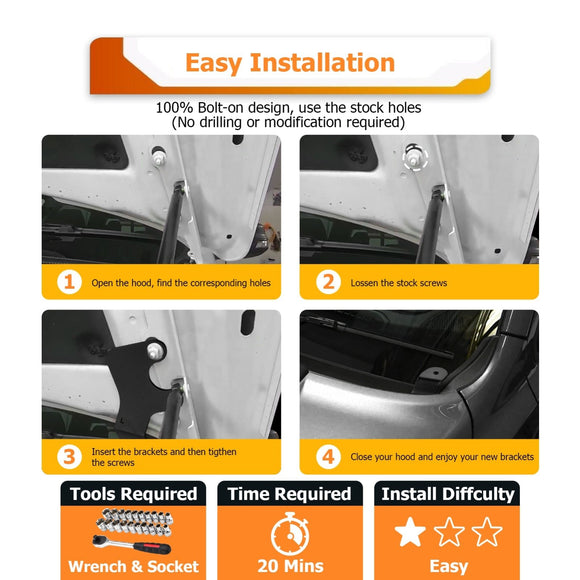 Easy Installation

100% Bolt-on design, use the stock holes
(No drilling or modification required)

1 Open the hood, find the corresponding holes

2 Lossen the stock screws

3 Insert the brackets and then tigthen the screws

4 Close your hood and enjoy your new brackets

Tools Required
Wrench & Socket

Time Required
20 Mins

Install Diffculty
Easy