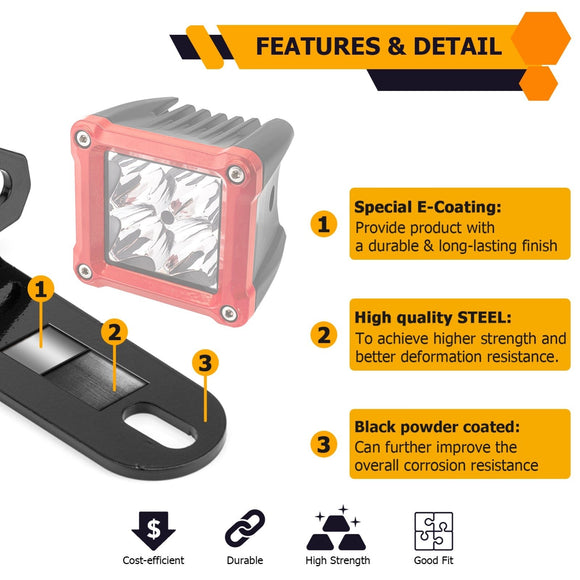 FEATURES & DETAIL

1

2

3

1 Special E-Coating:
Provide product with a durable & long-lasting finish

2 High quality STEEL:
To achieve higher strength and better deformation resistance.

3 Black powder coated:
Can further improve the overall corrosion resistance

$

Cost-efficient

Durable

High Strength

Good Fit