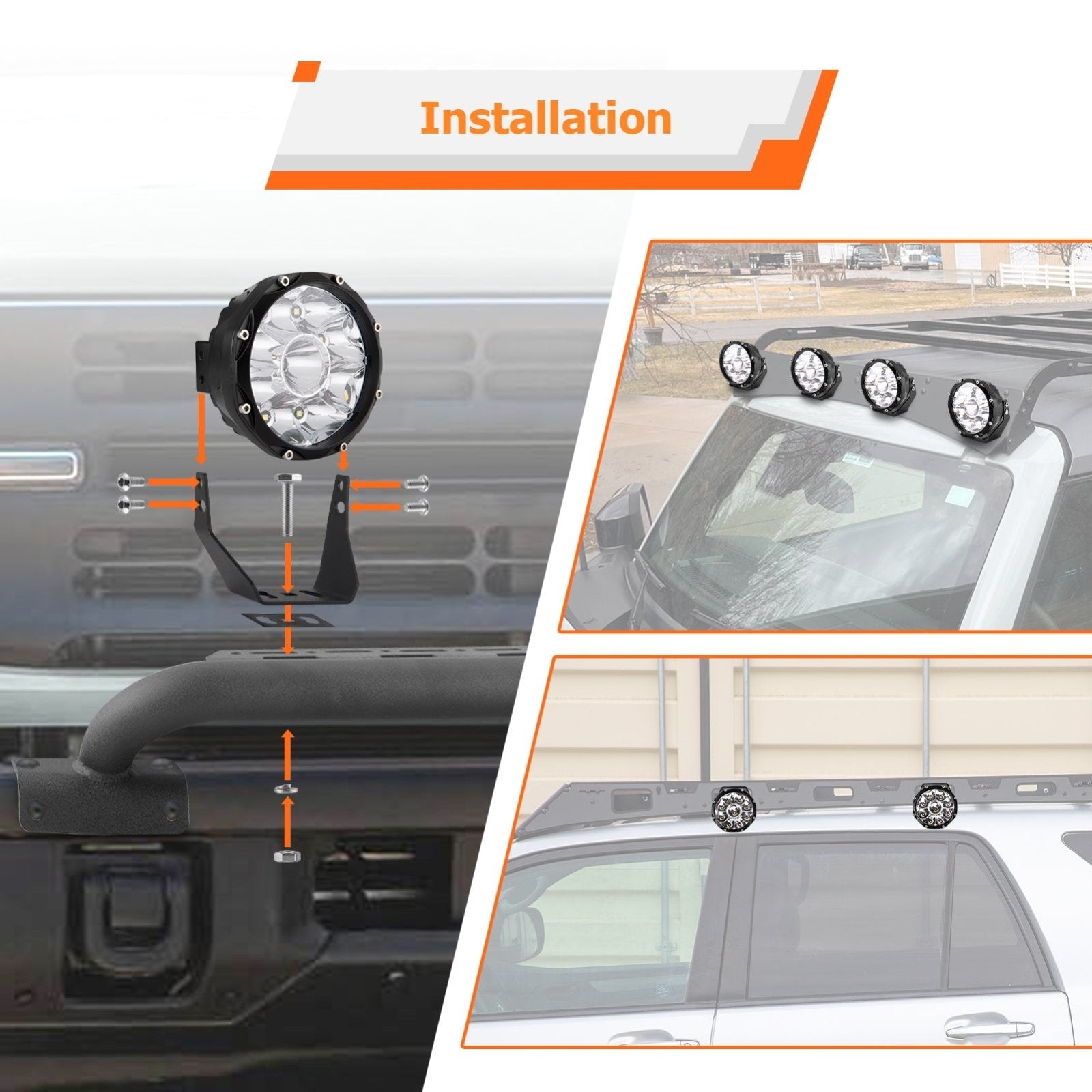 Installation