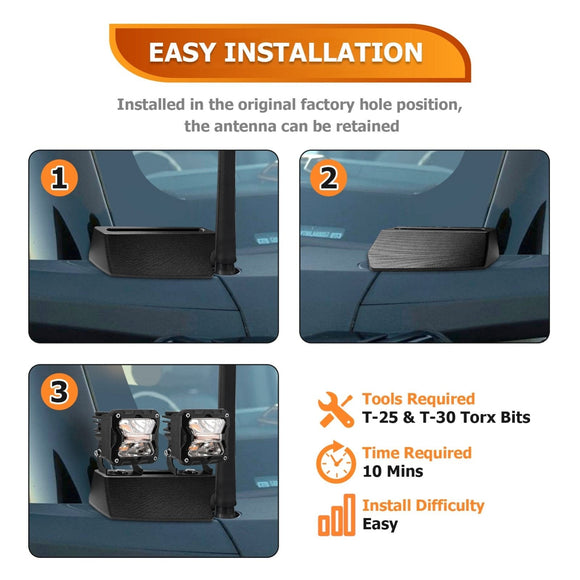 EASY INSTALLATION

Installed in the original factory hole position, the antenna can be retained

1

2

3

Tools Required
T-25 & T-30 Torx Bits

Time Required
10 Mins

Install Difficulty
Easy