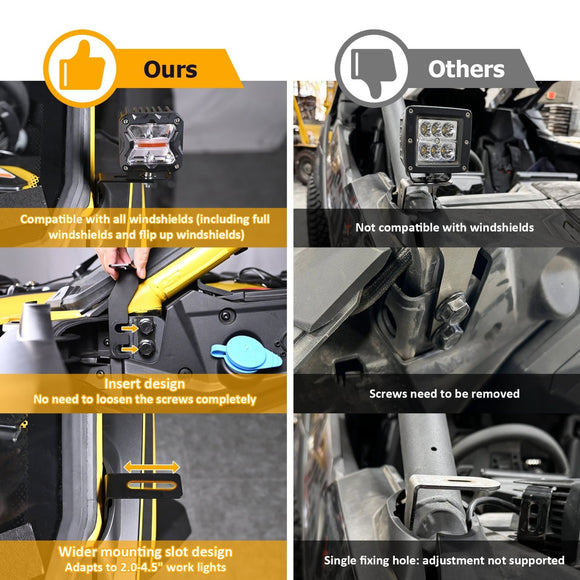 Ours

Compatible with all windshields (including full windshields and flip up windshields)

Insert design
No need to loosen the screws completely

Wider mounting slot design
Adapts to 2.0-4.5" work lights

Others

Not compatible with windshields

Screws need to be removed

Single fixing hole: adjustment not supported