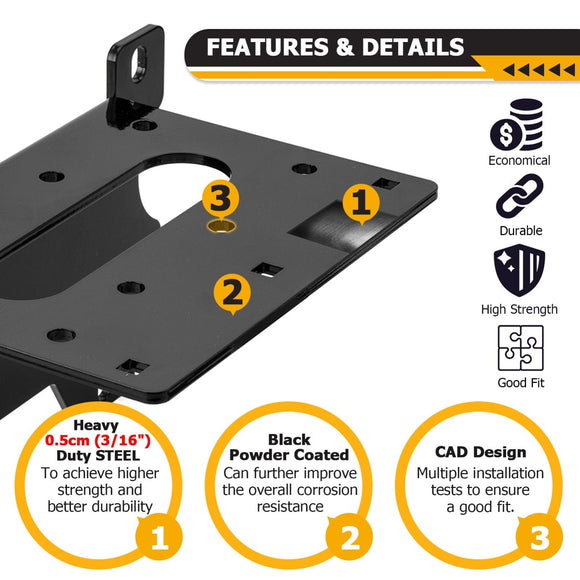 FEATURES & DETAILS

Economical

Durable

High Strength

Good Fit

3

1

2

Heavy
0.5cm (3/16")
Duty STEEL
To achieve higher strength and better durability

1

Black
Powder Coated
Can further improve the overall corrosion resistance

2

CAD Design
Multiple installation tests to ensure a good fit.

3