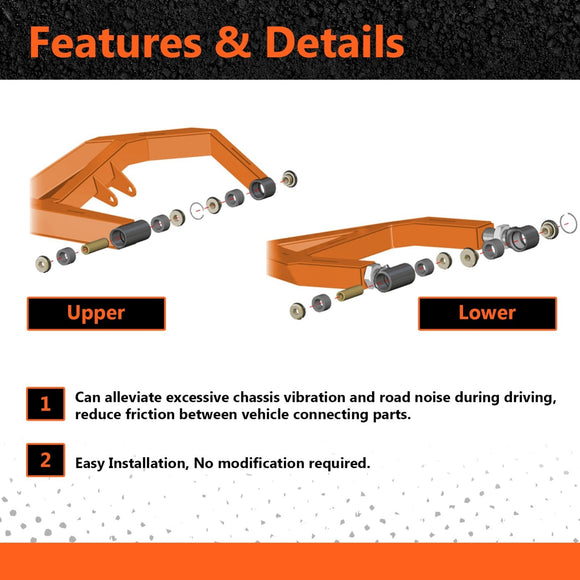 Features & Details

Upper

Lower

1 Can alleviate excessive chassis vibration and road noise during driving, reduce friction between vehicle connecting parts.

2 Easy Installation, No modification required.