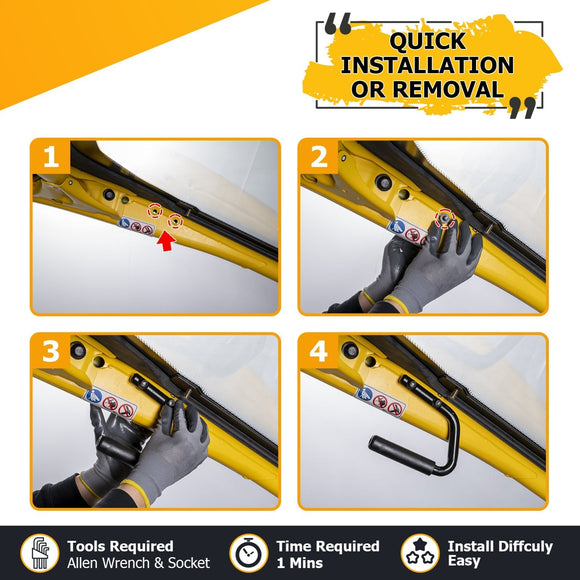 QUICK INSTALLATION OR REMOVAL

1

2

3

4

Tools Required
Allen Wrench & Socket

Time Required
1 Mins

Install Diffculy
Easy