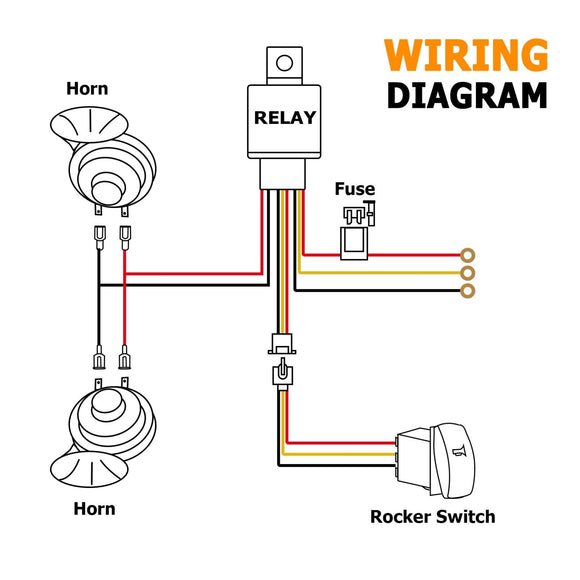 WIRING
DIAGRAM

Horn

RELAY

Fuse

Horn

Rocker Switch