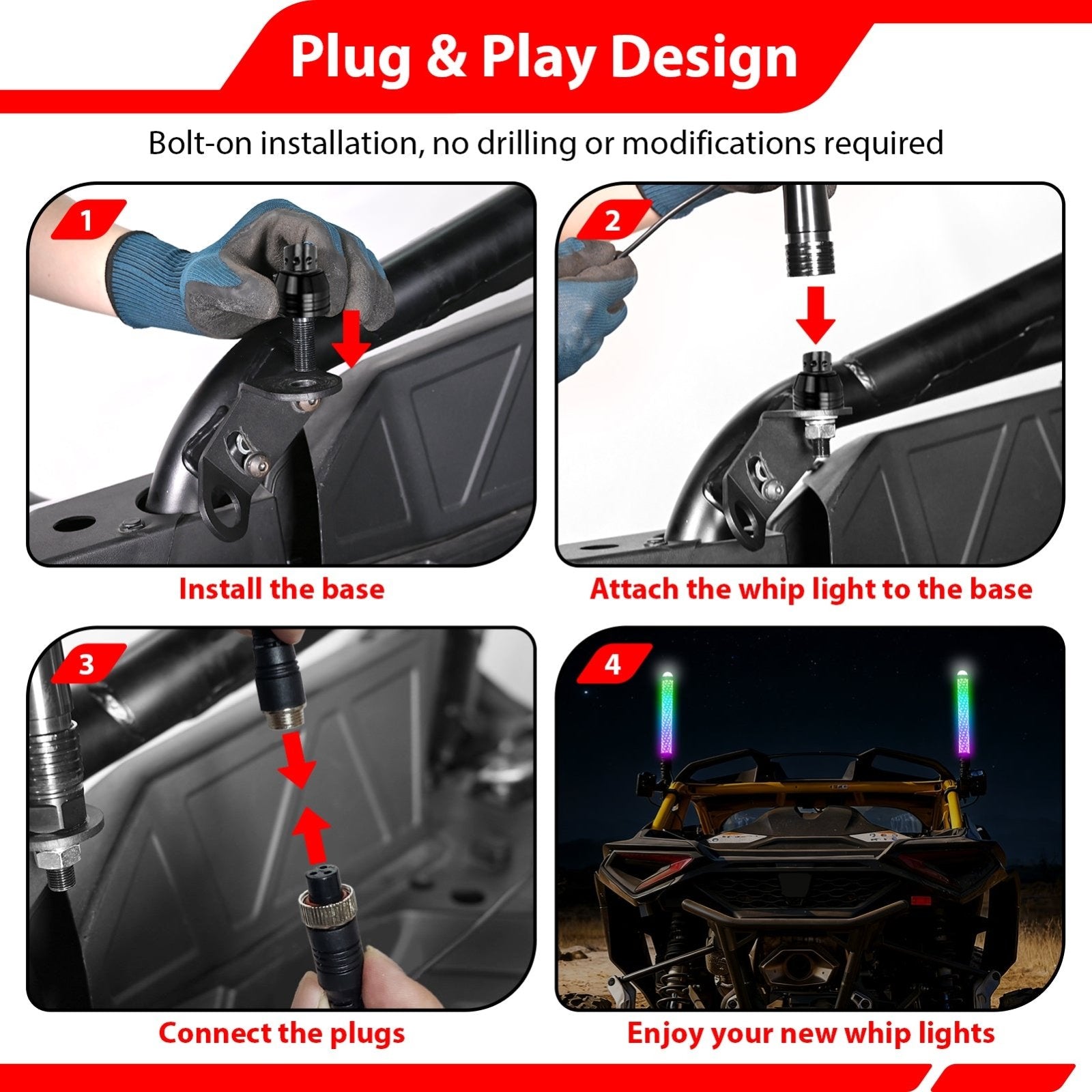 Plug & Play Design

Bolt-on installation, no drilling or modifications required

1

Install the base

2

Attach the whip light to the base

3

Connect the plugs

4

Enjoy your new whip lights