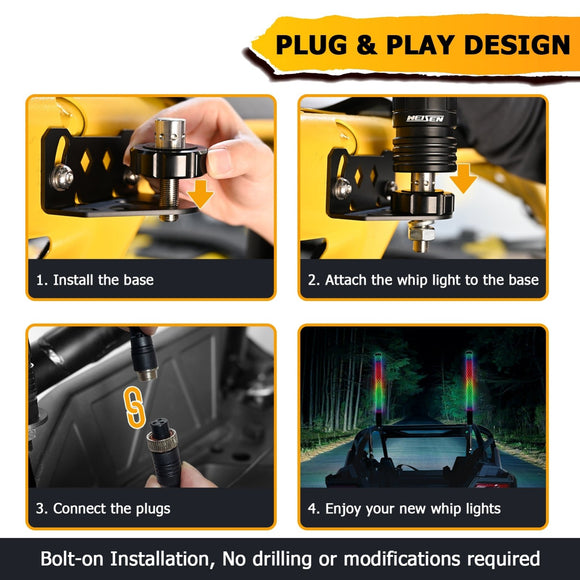 PLUG & PLAY DESIGN

1. Install the base

MEISEN

2. Attach the whip light to the base

3. Connect the plugs

4. Enjoy your new whip lights

Bolt-on Installation, No drilling or modifications required