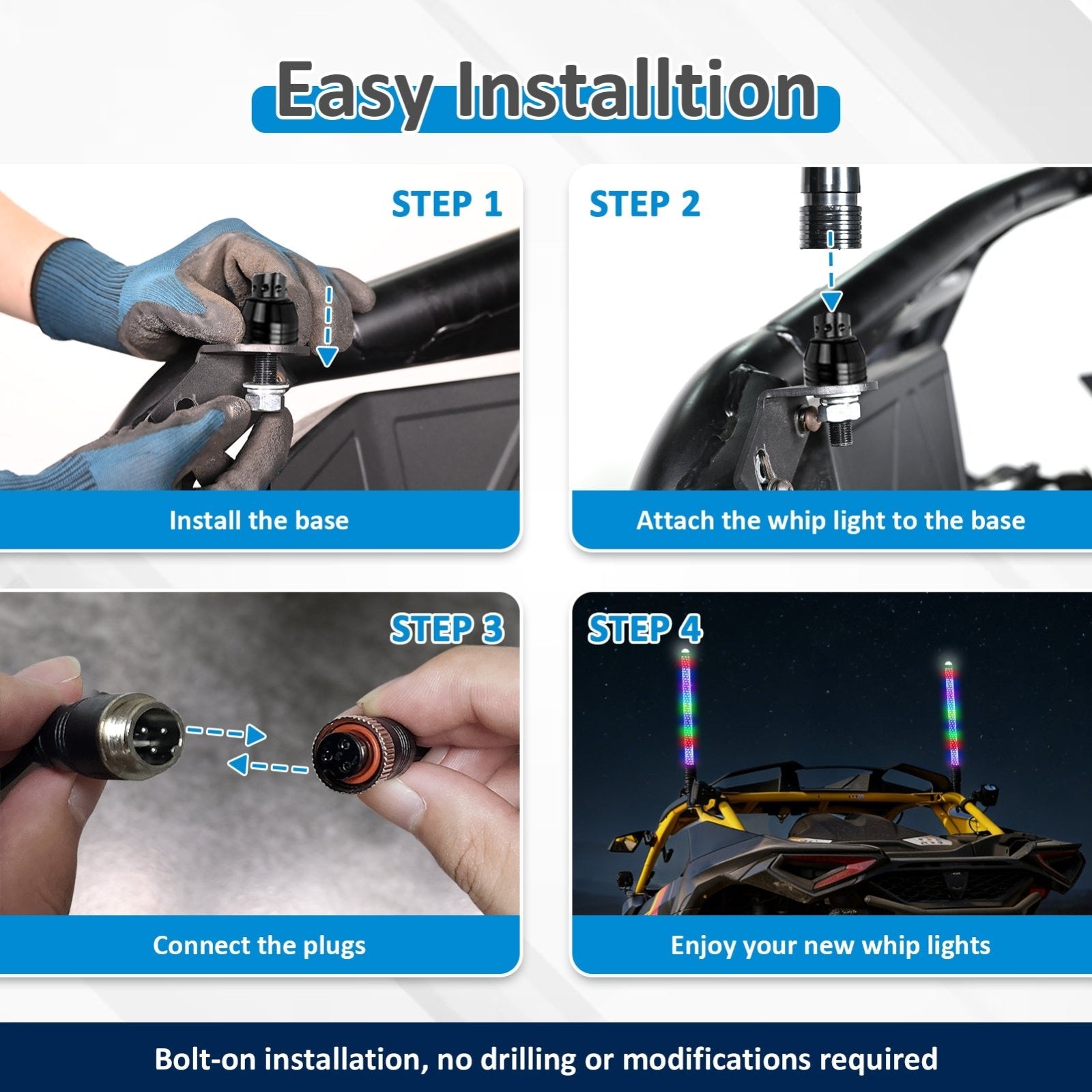 Easy Installtion

STEP 1

Install the base

STEP 2

Attach the whip light to the base

STEP 3

Connect the plugs

STEP 4

Enjoy your new whip lights

Bolt-on installation, no drilling or modifications required