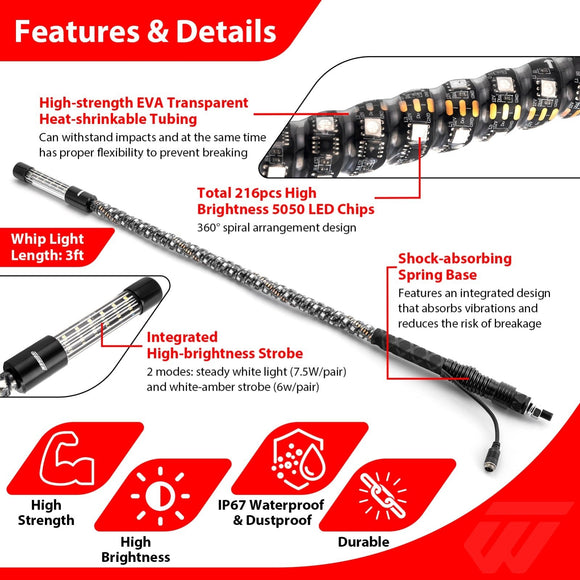 Features & Details

High-strength EVA Transparent Heat-shrinkable Tubing
Can withstand impacts and at the same time has proper flexibility to prevent breaking

Total 216pcs High Brightness 5050 LED Chips
360° spiral arrangement design

Whip Light Length: 3ft

Shock-absorbing Spring Base
Features an integrated design that absorbs vibrations and reduces the risk of breakage

Integrated High-brightness Strobe
2 modes: steady white light (7.5W/pair) and white-amber strobe (6w/pair)

High Strength

High Brightness

IP67 Waterproof & Dustproof

Durable