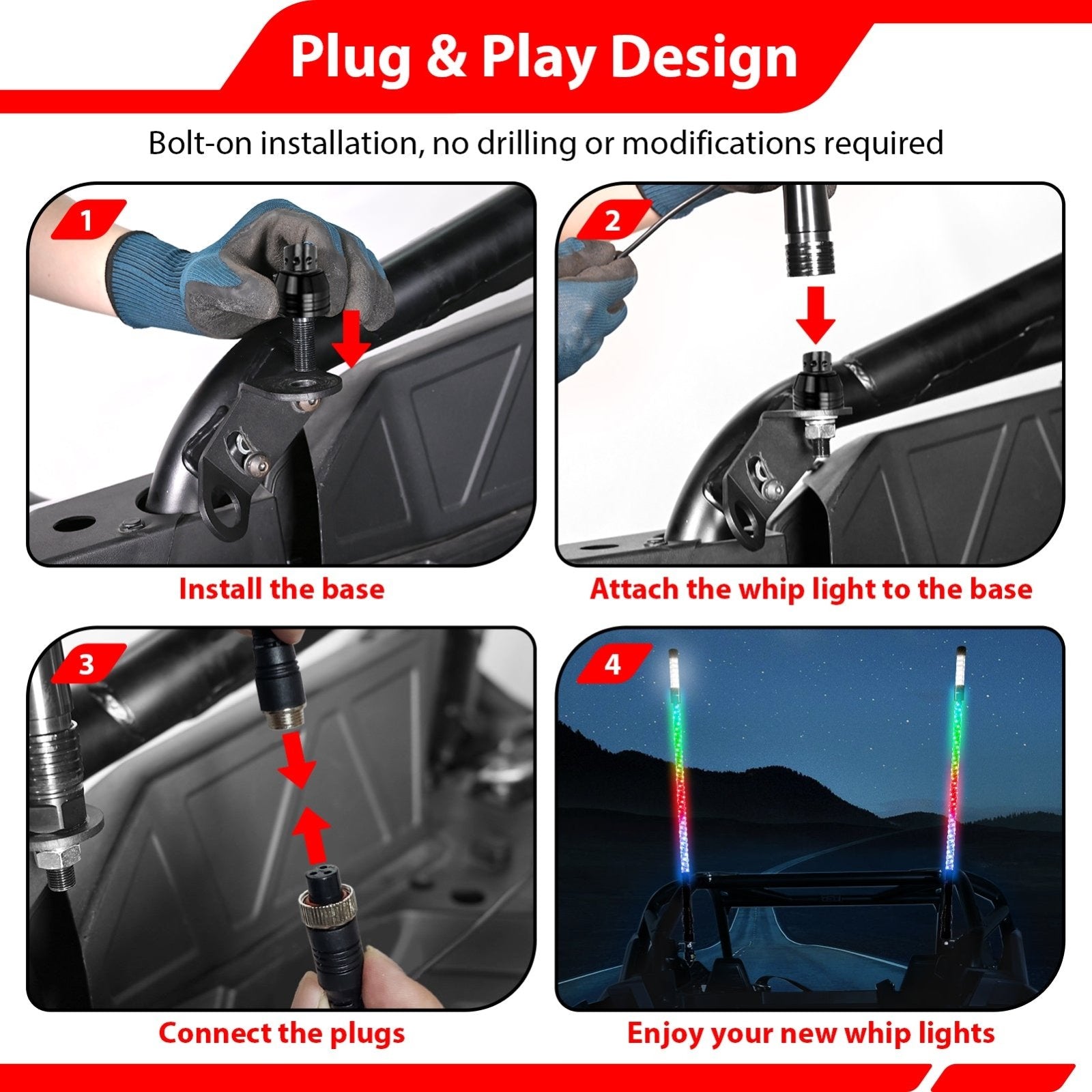 Plug & Play Design

Bolt-on installation, no drilling or modifications required

1

Install the base

2

Attach the whip light to the base

3

Connect the plugs

4

Enjoy your new whip lights