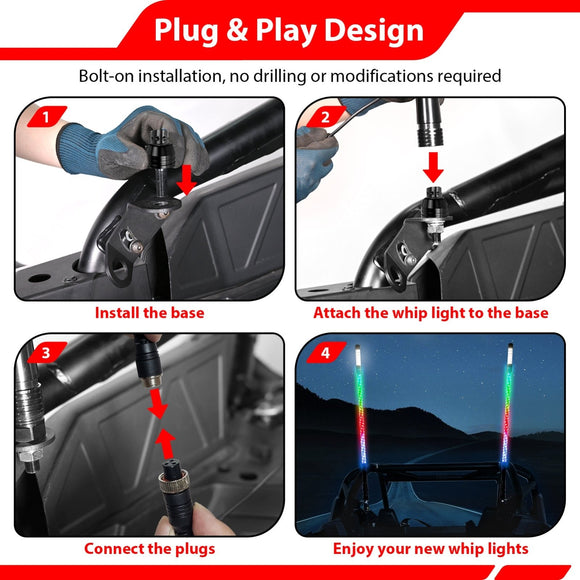 Plug & Play Design

Bolt-on installation, no drilling or modifications required

1

Install the base

2

Attach the whip light to the base

3

Connect the plugs

4

Enjoy your new whip lights