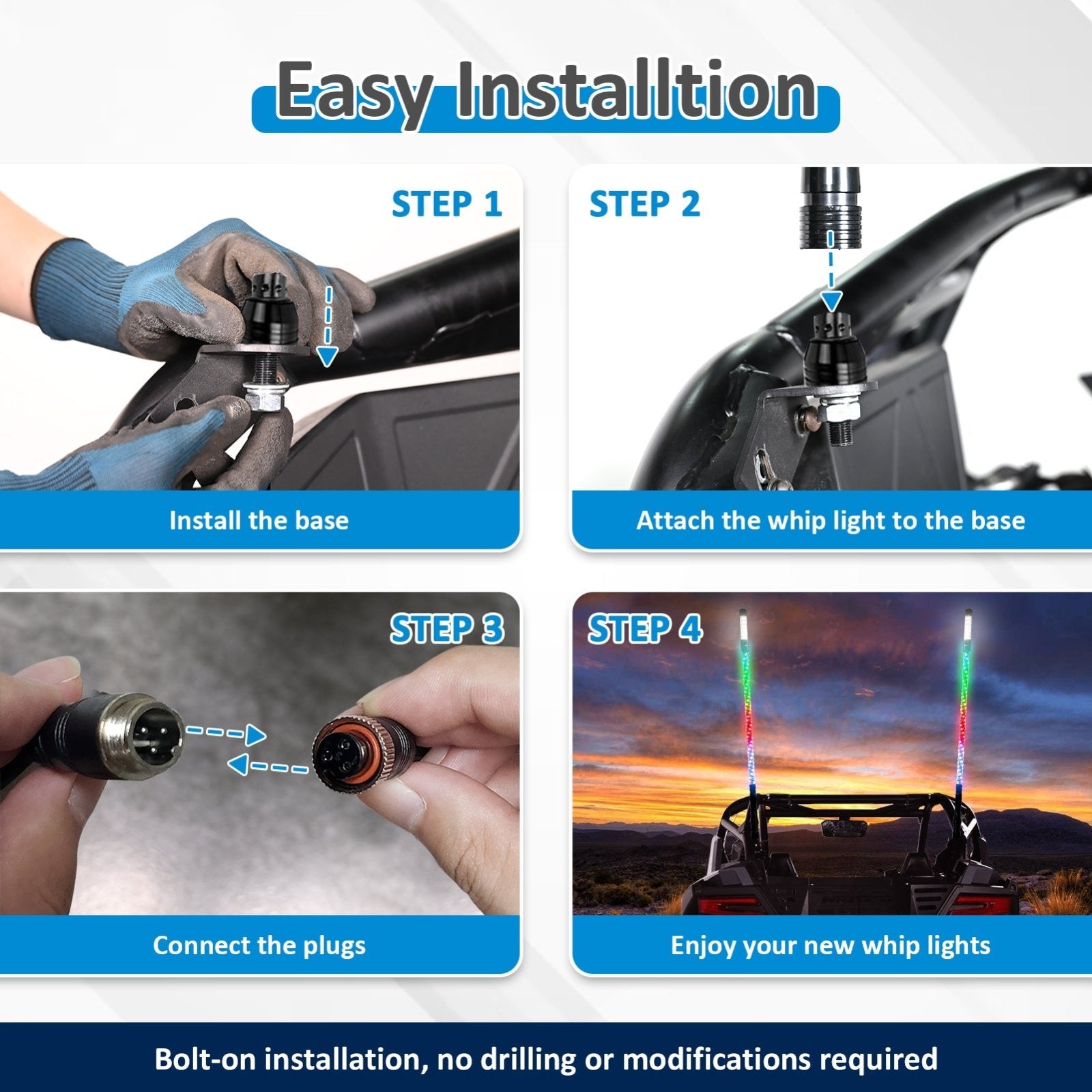 Easy Installtion

STEP 1

Install the base

STEP 2

Attach the whip light to the base

STEP 3

Connect the plugs

STEP 4

Enjoy your new whip lights

Bolt-on installation, no drilling or modifications required