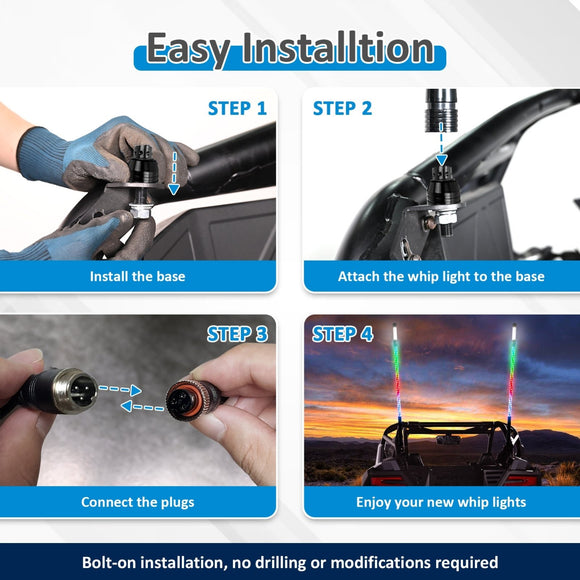 Easy Installtion

STEP 1

Install the base

STEP 2

Attach the whip light to the base

STEP 3

Connect the plugs

STEP 4

Enjoy your new whip lights

Bolt-on installation, no drilling or modifications required