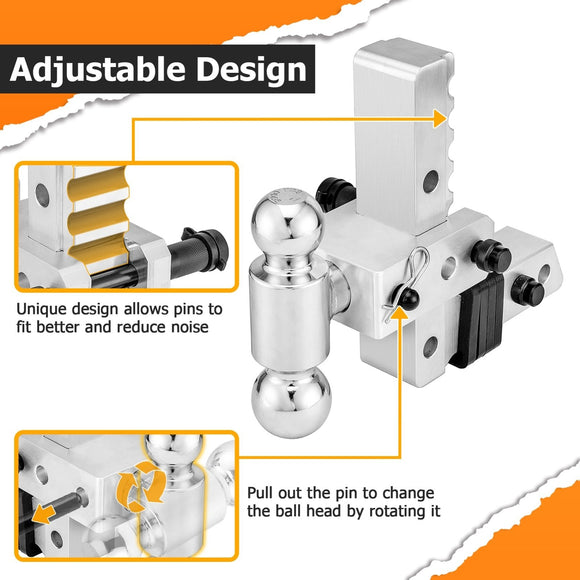 Adjustable Design

Unique design allows pins to fit better and reduce noise

Pull out the pin to change the ball head by rotating it