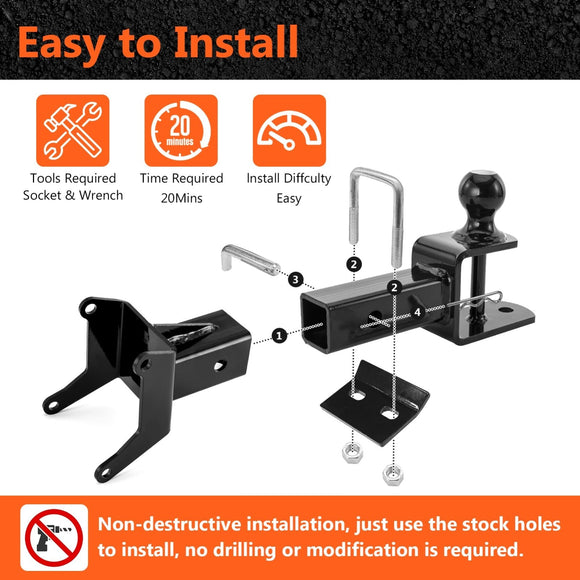 Easy to Install

20 minutes

Tools Required
Socket & Wrench

Time Required
20Mins

Install Diffculty
Easy

3

2

2

4

1

Non-destructive installation, just use the stock holes to install, no drilling or modification is required.