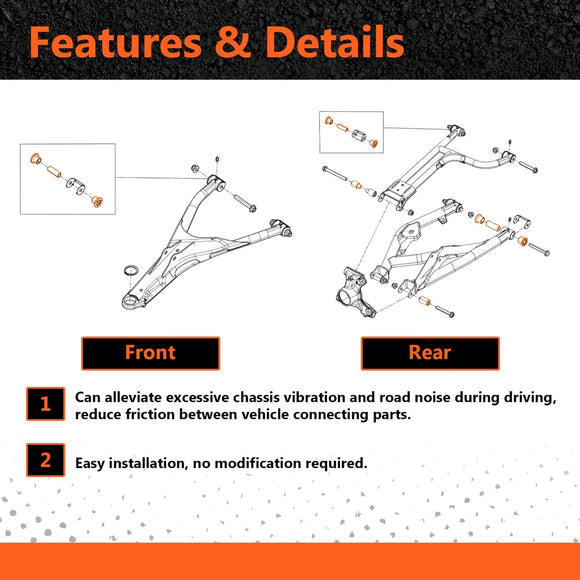 Features & Details

Front

Rear

1

Can alleviate excessive chassis vibration and road noise during driving, reduce friction between vehicle connecting parts.

2

Easy installation, no modification required.