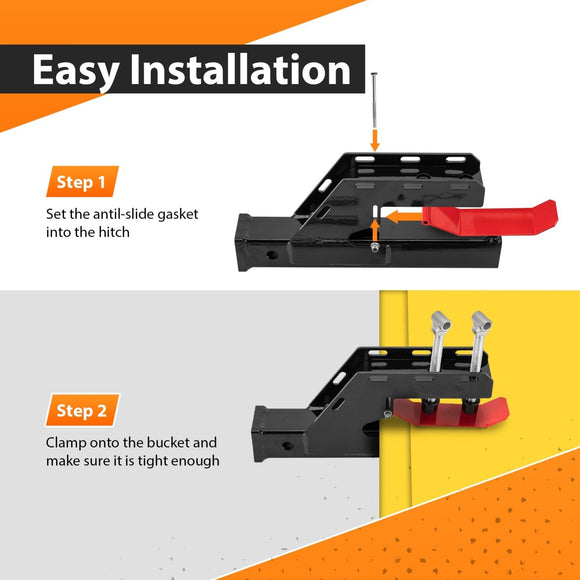 Easy Installation

Step 1

Set the antil-slide gasket into the hitch

Step 2

Clamp onto the bucket and make sure it is tight enough