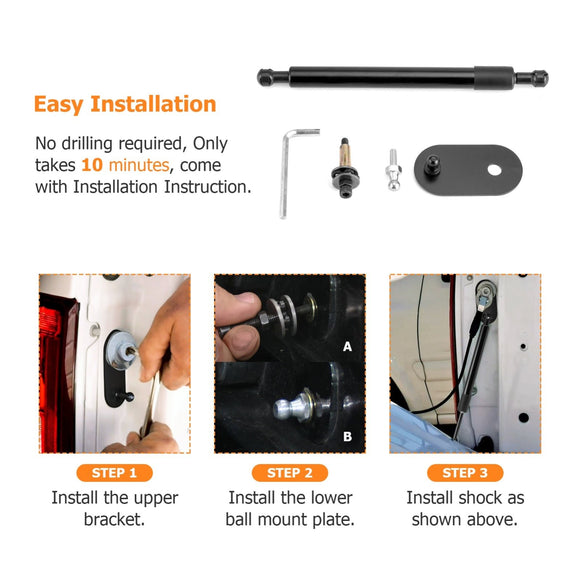 Easy Installation

No drilling required, Only takes 10 minutes, come with Installation Instruction.

A

B

STEP 1
Install the upper bracket.

STEP 2
Install the lower ball mount plate.

STEP 3
Install shock as shown above.