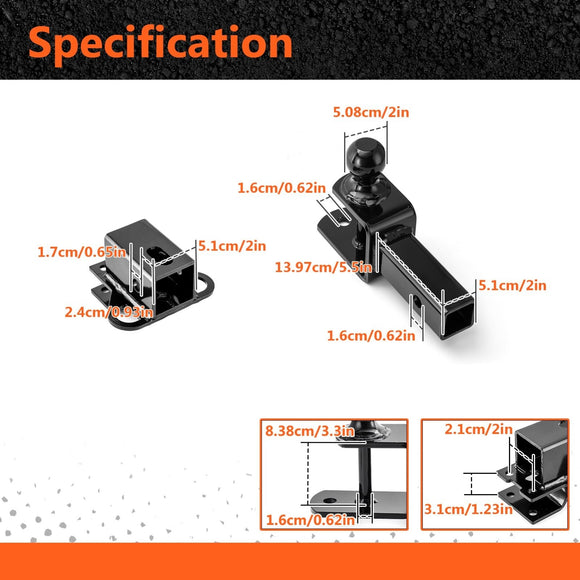 Specification

1.7cm/0.65in
5.1cm/2in
2.4cm/0.93in

5.08cm/2in
1.6cm/0.62in
13.97cm/5.5in
5.1cm/2in
1.6cm/0.62in

8.38cm/3.3in
1.6cm/0.62in

2.1cm/2in
3.1cm/1.23in