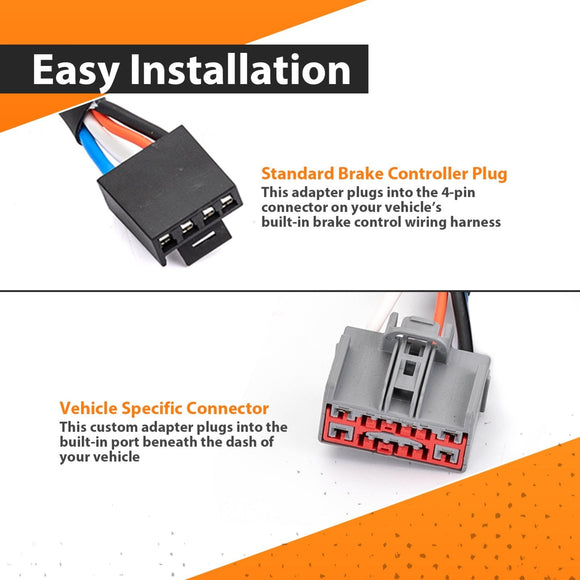 Easy Installation

Standard Brake Controller Plug
This adapter plugs into the 4-pin connector on your vehicle's built-in brake control wiring harness

Vehicle Specific Connector
This custom adapter plugs into the built-in port beneath the dash of your vehicle