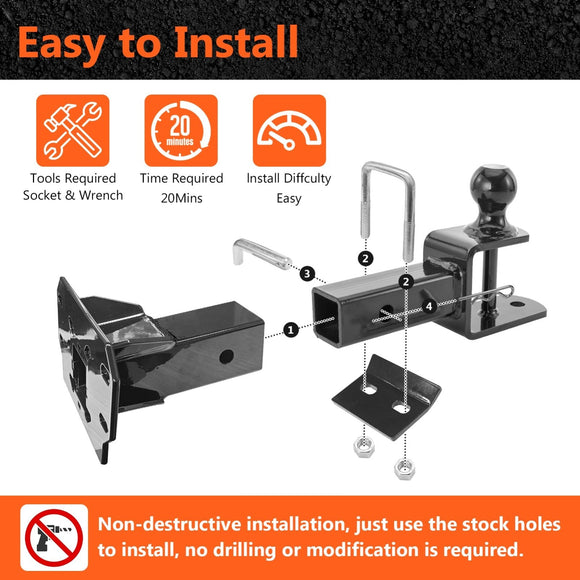 Easy to Install

20 minutes

Tools Required
Socket & Wrench

Time Required
20Mins

Install Diffculty
Easy

2

3

2

4

1

Non-destructive installation, just use the stock holes to install, no drilling or modification is required.