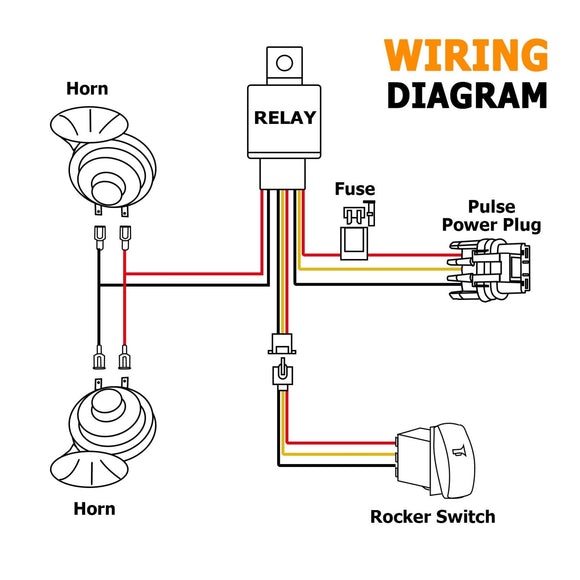 WIRING
DIAGRAM

Horn

RELAY

Fuse

Pulse
Power Plug

Horn

Rocker Switch