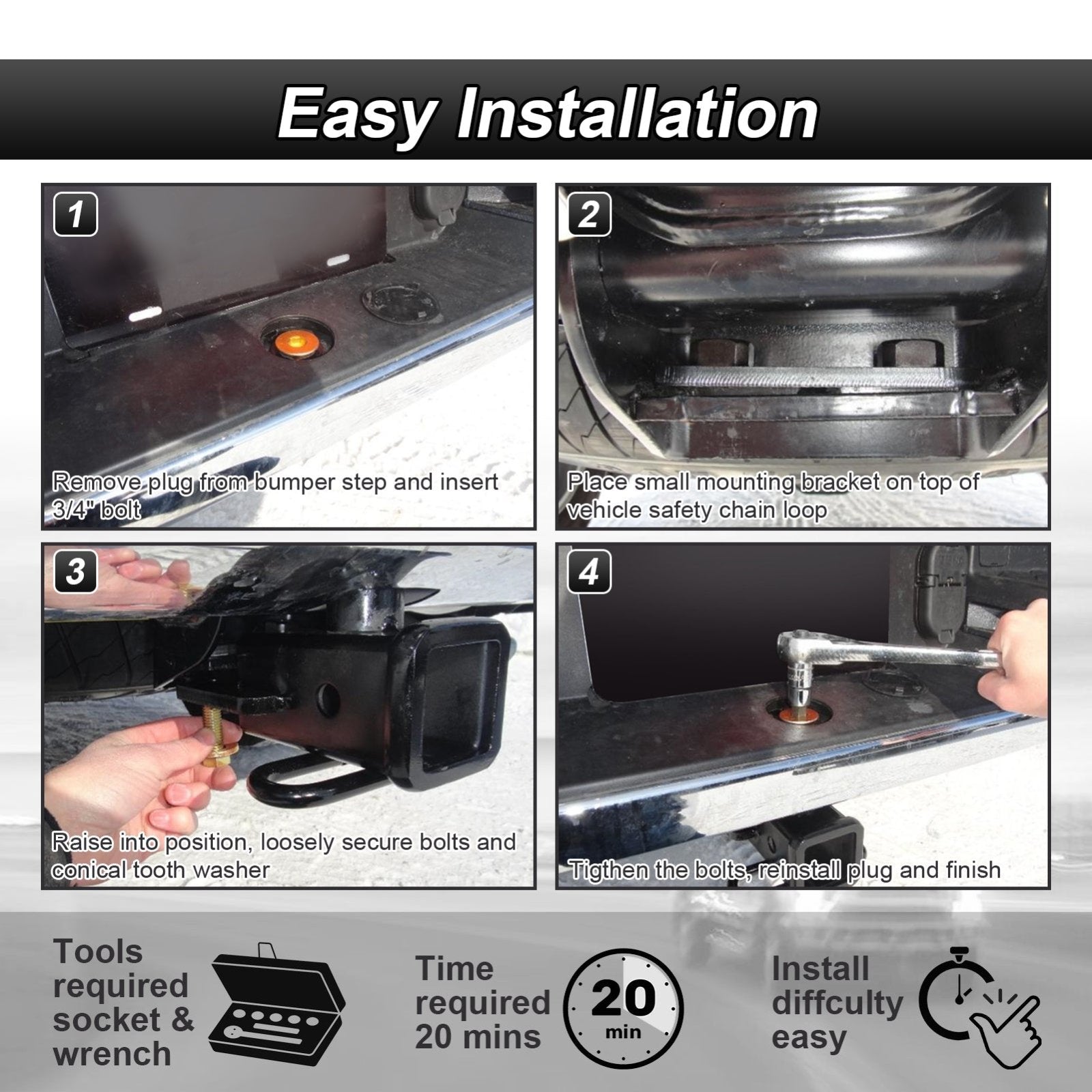 Easy Installation

1

Remove plug from bumper step and insert 3/4" bolt

2

Place small mounting bracket on top of vehicle safety chain loop

3

Raise into position, loosely secure bolts and conical tooth washer

4

Tigthen the bolts, reinstall plug and finish

Tools required socket & wrench

Time required 20 mins

20 min

Install diffculty easy