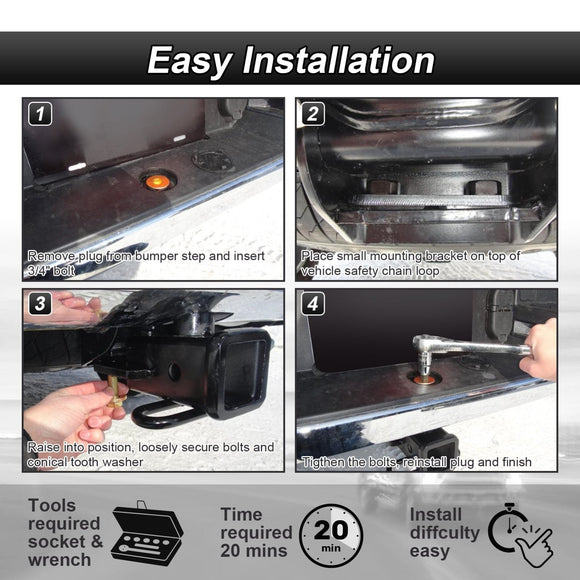 Easy Installation

1
Remove plug from bumper step and insert 3/4" bolt

2
Place small mounting bracket on top of vehicle safety chain loop

3
Raise into position, loosely secure bolts and conical tooth washer

4
Tigthen the bolts, reinstall plug and finish

Tools required socket & wrench

Time required 20 mins

20 min

Install diffculty easy