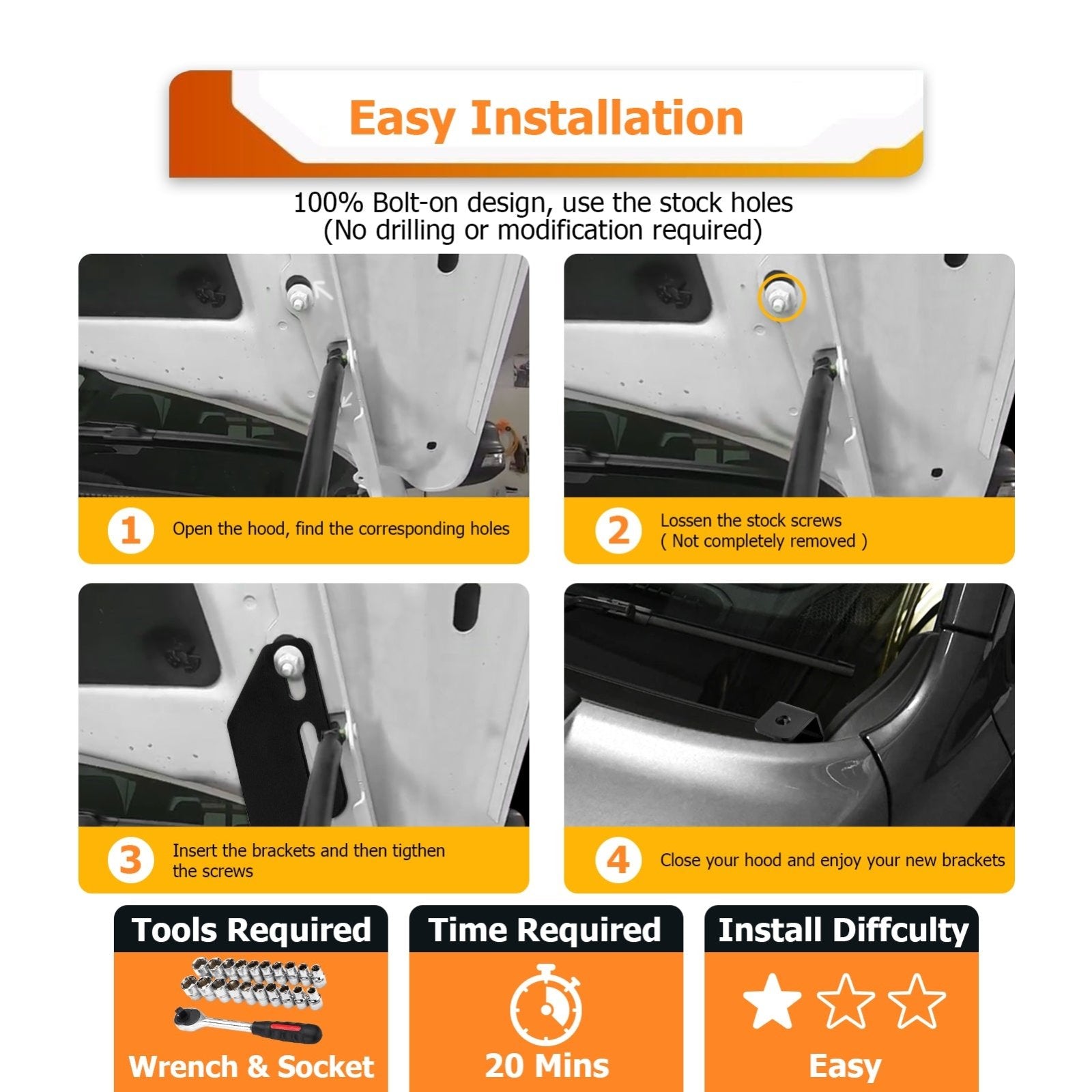 Easy Installation

100% Bolt-on design, use the stock holes
(No drilling or modification required)

1 Open the hood, find the corresponding holes

2 Lossen the stock screws
( Not completely removed )

3 Insert the brackets and then tigthen the screws

4 Close your hood and enjoy your new brackets

Tools Required
Wrench & Socket

Time Required
20 Mins

Install Diffculty
Easy