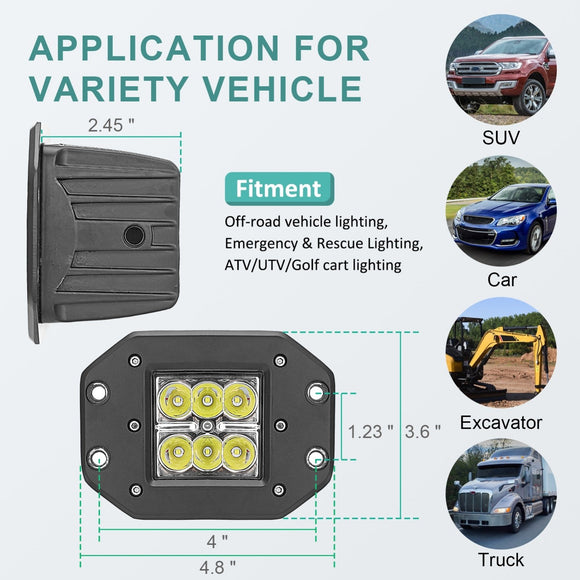 APPLICATION FOR VARIETY VEHICLE

2.45 "

Fitment

Off-road vehicle lighting,
Emergency & Rescue Lighting,
ATV/UTV/Golf cart lighting

1.23 "

3.6 "

4 "

4.8 "

SUV

Car

Excavator

Truck